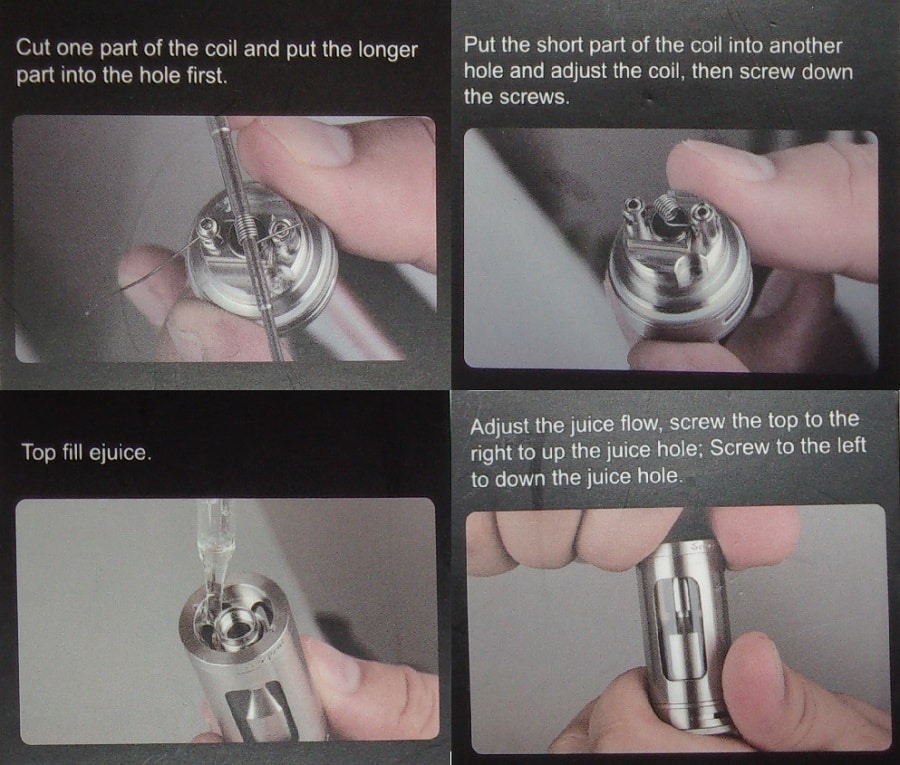 Cut one part of the coil and put the longer part into the hole first.

Put the short part of the coil into another hole and adjust the coil, then screw down the screws.

Top fill ejuice.

Adjust the juice flow, screw the top to the right to up the juice hole; Screw to the left to down the juice hole.